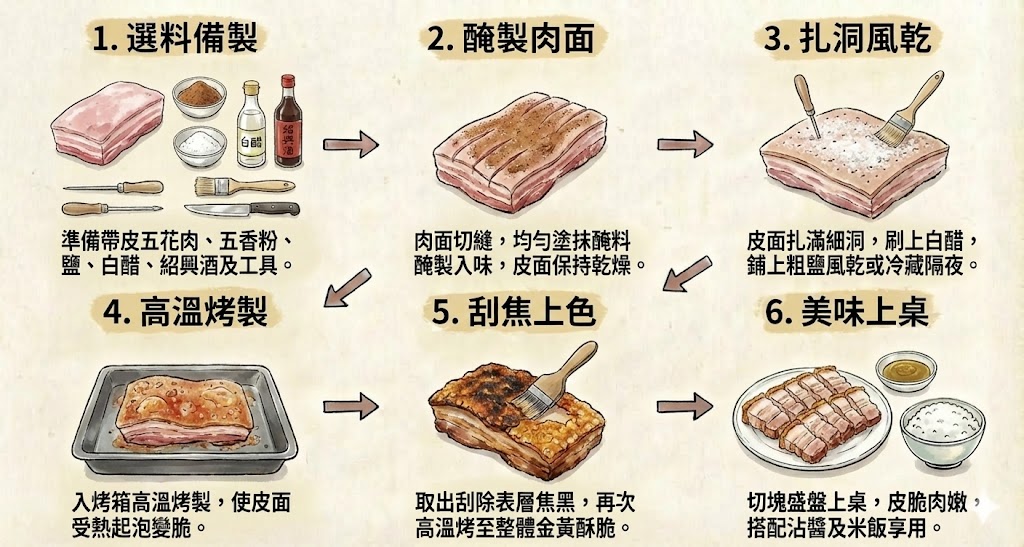 1. 選料備製

白醋

紹興酒

準備帶皮五花肉、五香粉、鹽、白醋、紹興酒及工具。

2. 醃製肉面

肉面切縫，均勻塗抹醃料醃製入味，皮面保持乾燥。

3. 扎洞風乾

皮面扎滿細洞，刷上白醋，鋪上粗鹽風乾或冷藏隔夜。

4. 高溫烤製

入烤箱高溫烤製，使皮面受熱起泡變脆。

5. 刮焦上色

取出刮除表層焦黑，再次高溫烤至整體金黃酥脆。

6. 美味上桌

切塊盛盤上桌，皮脆肉嫩，搭配沾醬及米飯享用。